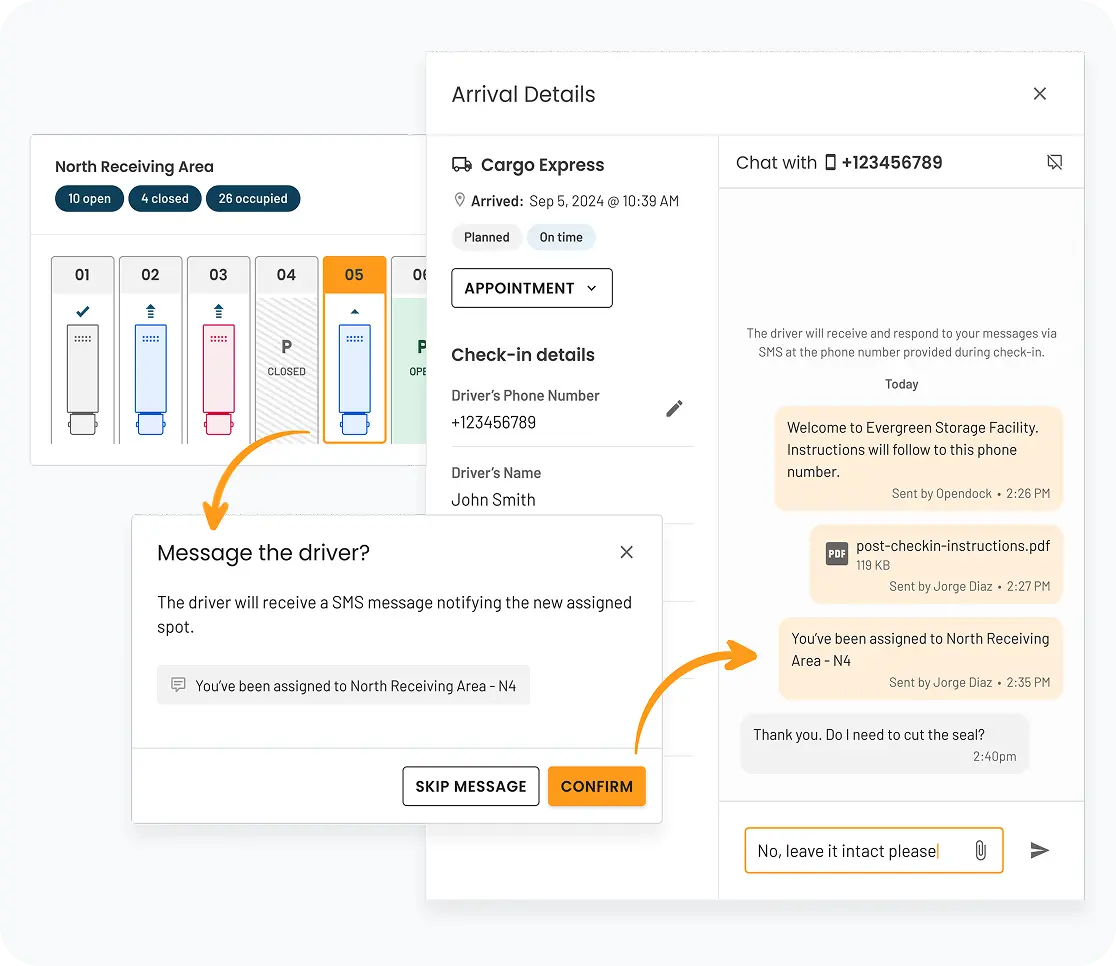 North Receiving Area
10 open 4 closed 26 occupied

01 02 03 04 05 06

P
CLOSED

P
OPE

Arrival Details

Cargo Express
Arrived: Sep 5, 2024 @ 10:39 AM
Planned On time
APPOINTMENT

Check-in details
Driver's Phone Number
+123456789
Driver's Name
John Smith

Chat with +123456789

The driver will receive and respond to your messages via SMS at the phone number provided during check-in.

Today

Welcome to Evergreen Storage Facility. Instructions will follow to this phone number.
Sent by Opendock • 2:26 PM

PDF post-checkin-instructions.pdf
119 KB
Sent by Jorge Diaz • 2:27 PM

You've been assigned to North Receiving Area - N4
Sent by Jorge Diaz • 2:35 PM

Thank you. Do I need to cut the seal?
2:40pm

No, leave it intact please

Message the driver?

The driver will receive a SMS message notifying the new assigned spot.

You've been assigned to North Receiving Area - N4

SKIP MESSAGE CONFIRM